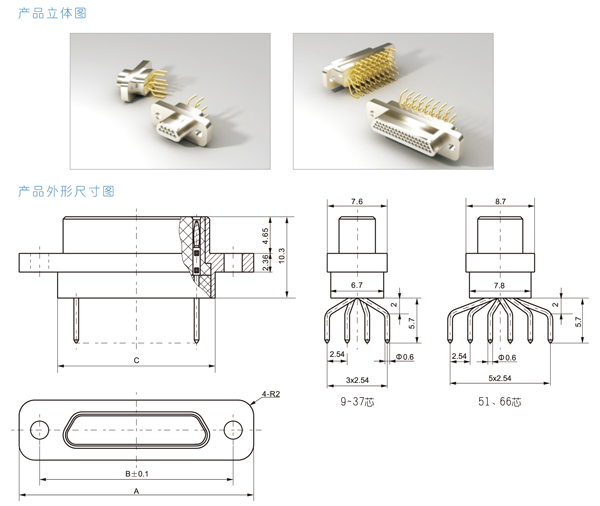 产品立体图

产品外形尺寸图

4.65

2.36

10.3

C

4-R2

B±0.1

A

7.6

6.7

2

5.7

2.54

Φ0.6

3x2.54

9~37芯

8.7

7.8

2

5.7

2.54

Φ0.6

5x2.54

51、66芯